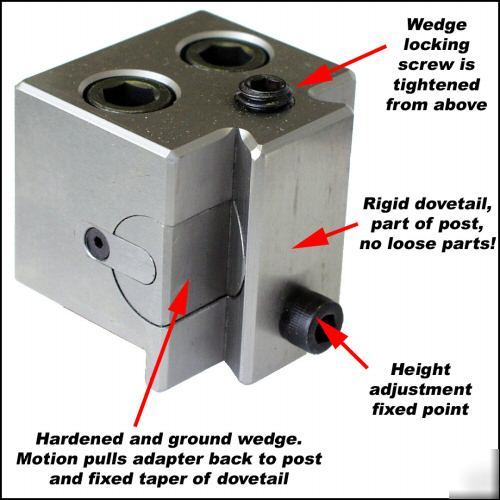 Wedge locking screw is tightened from above

Rigid dovetail, part of post, no loose parts!

Height adjustment fixed point

Hardened and ground wedge. Motion pulls adapter back to post and fixed taper of dovetail